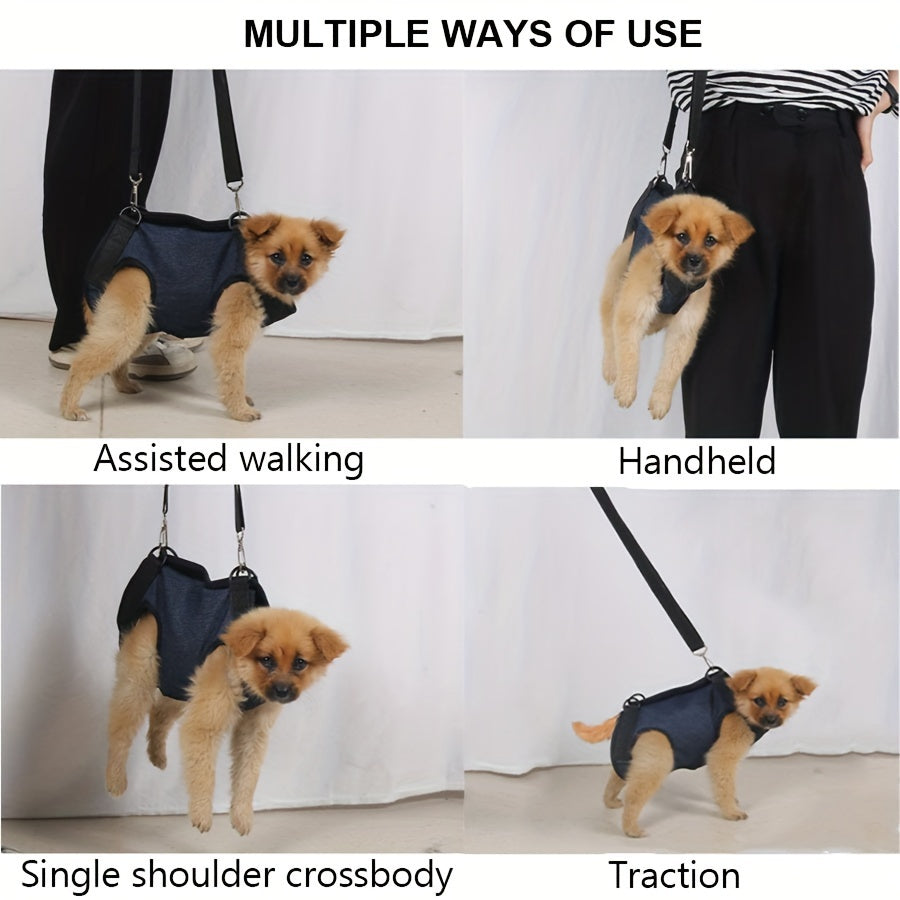 MULTIPLE WAYS OF USE

Assisted walking

Handheld

Single shoulder crossbody

Traction