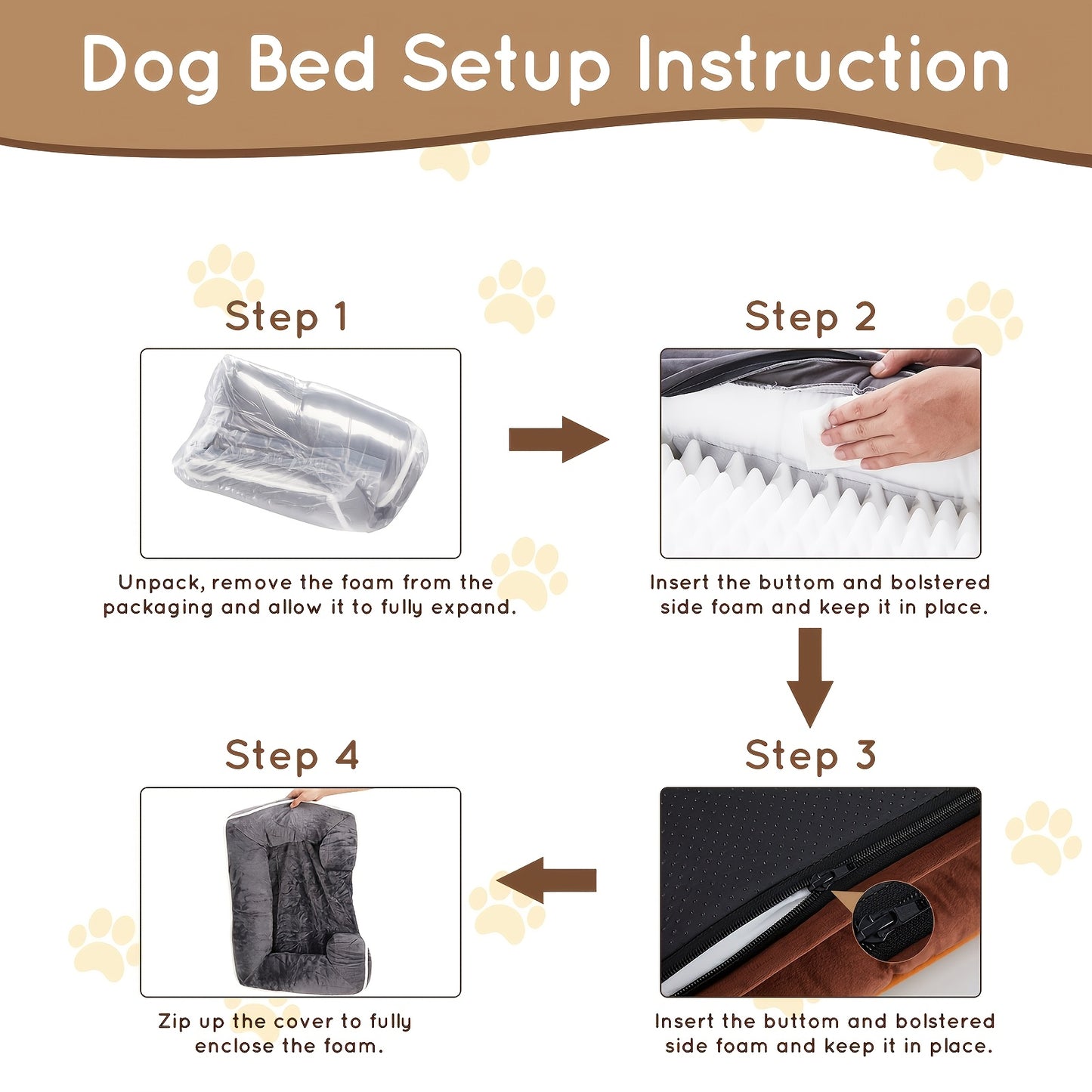 Dog Bed Setup Instruction

Step 1

Unpack, remove the foam from the packaging and allow it to fully expand.

Step 2

Insert the buttom and bolstered side foam and keep it in place.

Step 3

Insert the buttom and bolstered side foam and keep it in place.

Step 4

Zip up the cover to fully enclose the foam.