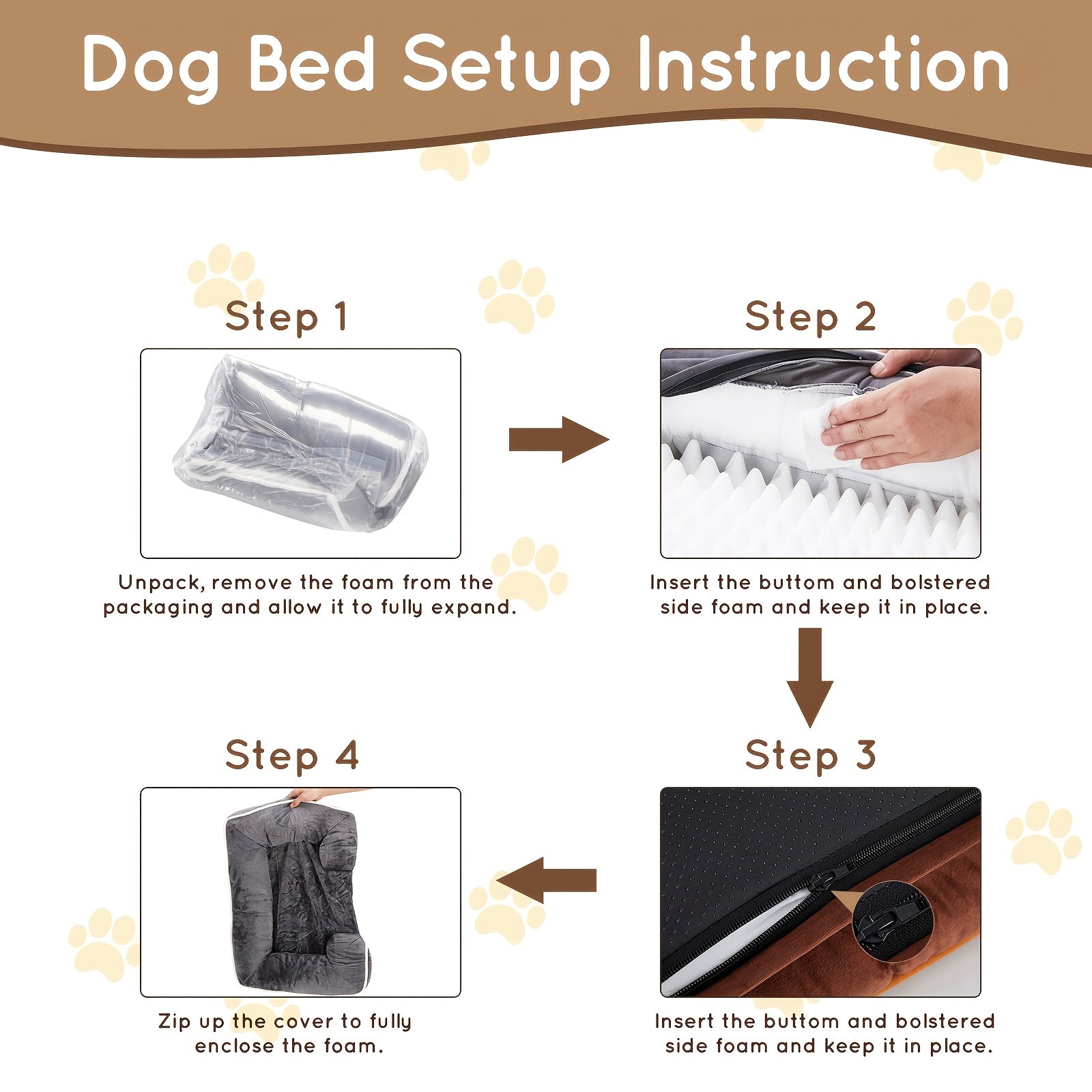 Dog Bed Setup Instruction

Step 1

Unpack, remove the foam from the packaging and allow it to fully expand.

Step 2

Insert the buttom and bolstered side foam and keep it in place.

Step 3

Insert the buttom and bolstered side foam and keep it in place.

Step 4

Zip up the cover to fully enclose the foam.