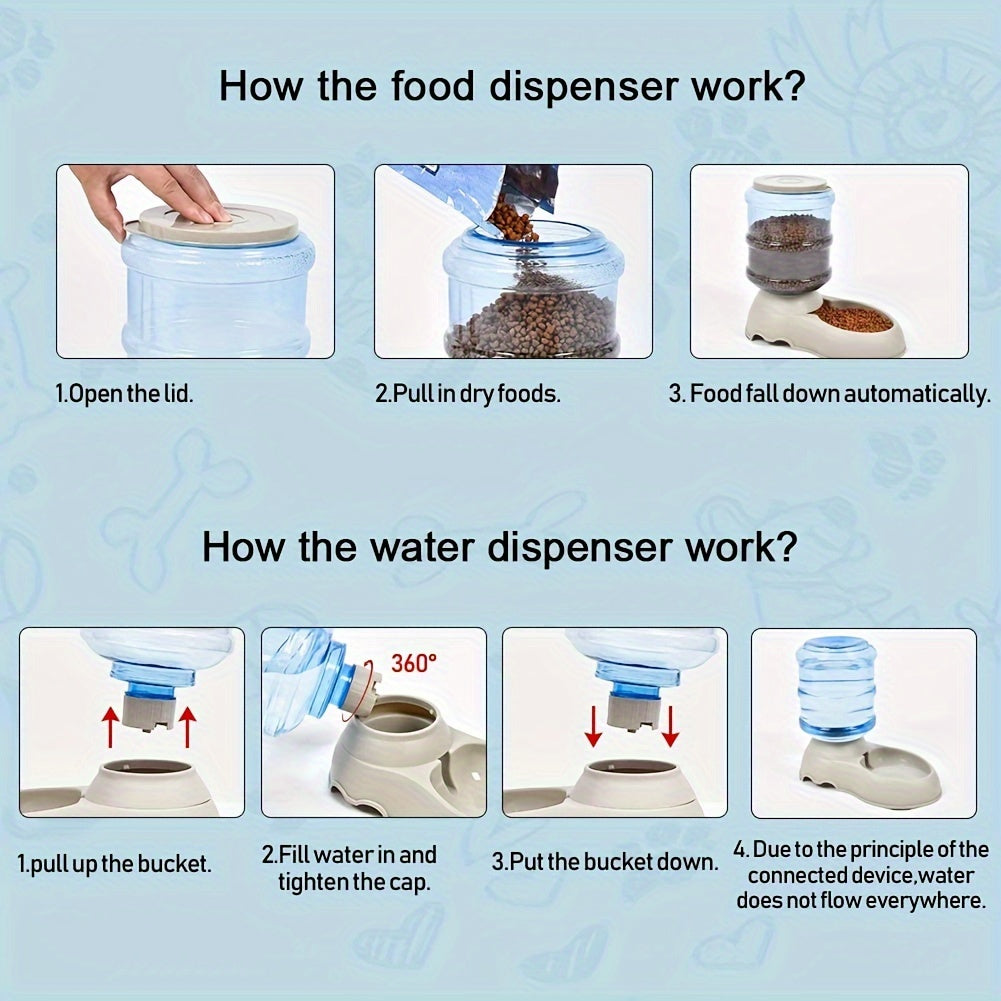 How the food dispenser work?

1.Open the lid.

2.Pull in dry foods.

3. Food fall down automatically.

How the water dispenser work?

360°

1.pull up the bucket.

2.Fill water in and tighten the cap.

3.Put the bucket down.

4. Due to the principle of the connected device,water does not flow everywhere.