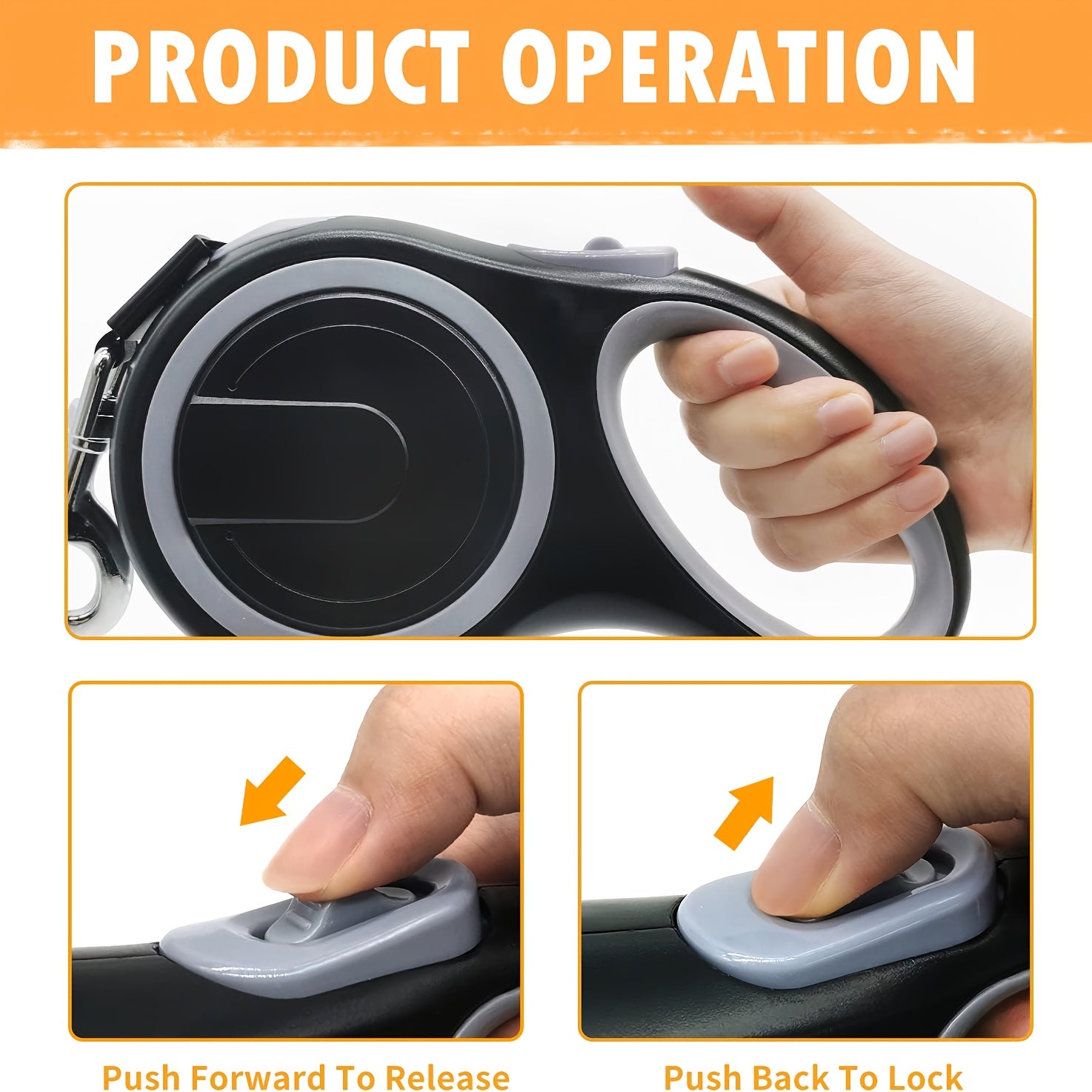 PRODUCT OPERATION

Push Forward To Release

Push Back To Lock