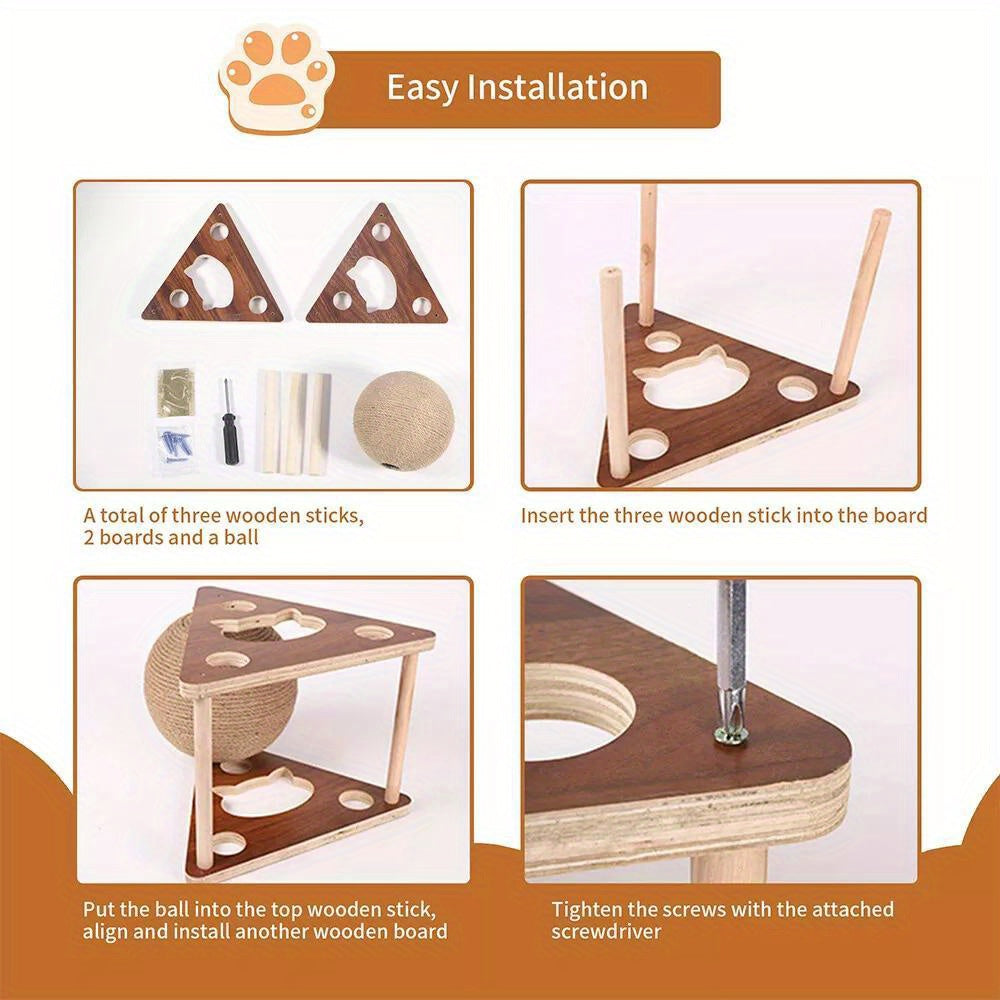 Easy Installation

A total of three wooden sticks, 2 boards and a ball

Insert the three wooden stick into the board

Put the ball into the top wooden stick, align and install another wooden board

Tighten the screws with the attached screwdriver