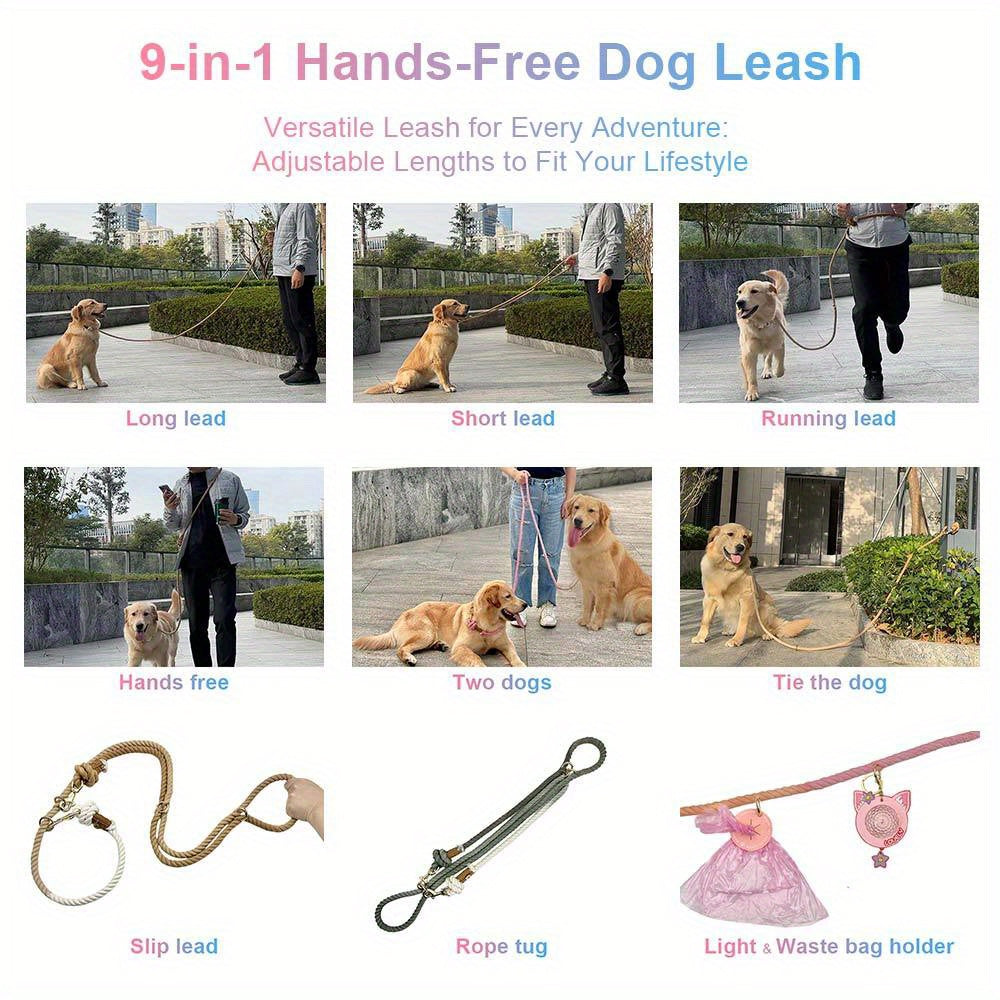 9-in-1 Hands-Free Dog Leash

Versatile Leash for Every Adventure:
Adjustable Lengths to Fit Your Lifestyle

Long lead

Short lead

Running lead

Hands free

Two dogs

Tie the dog

Slip lead

Rope tug

Light & Waste bag holder