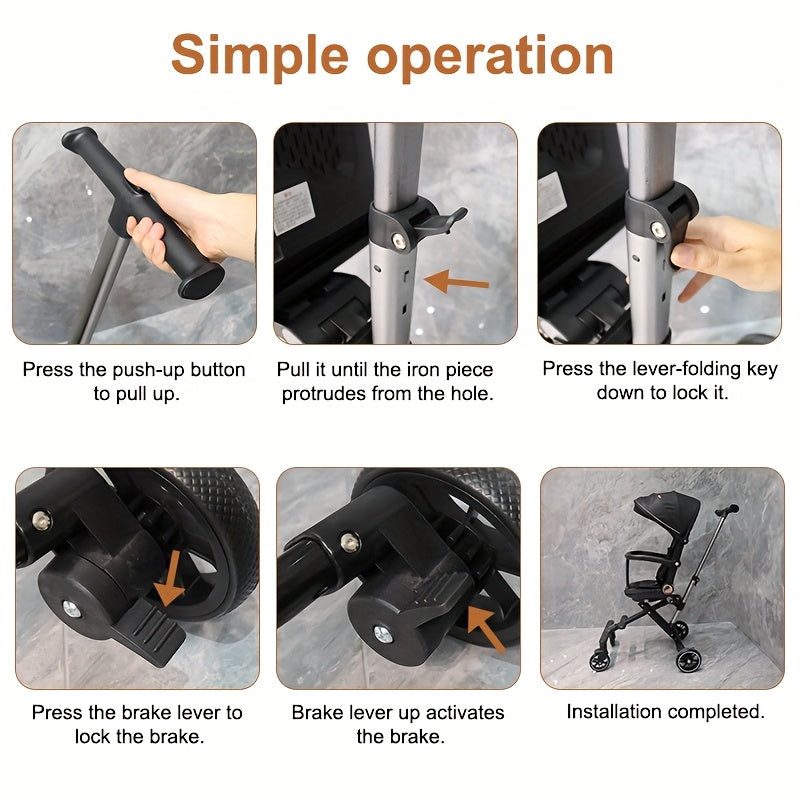 Simple operation

Press the push-up button to pull up.

Pull it until the iron piece protrudes from the hole.

Press the lever-folding key down to lock it.

Press the brake lever to lock the brake.

Brake lever up activates the brake.

Installation completed.