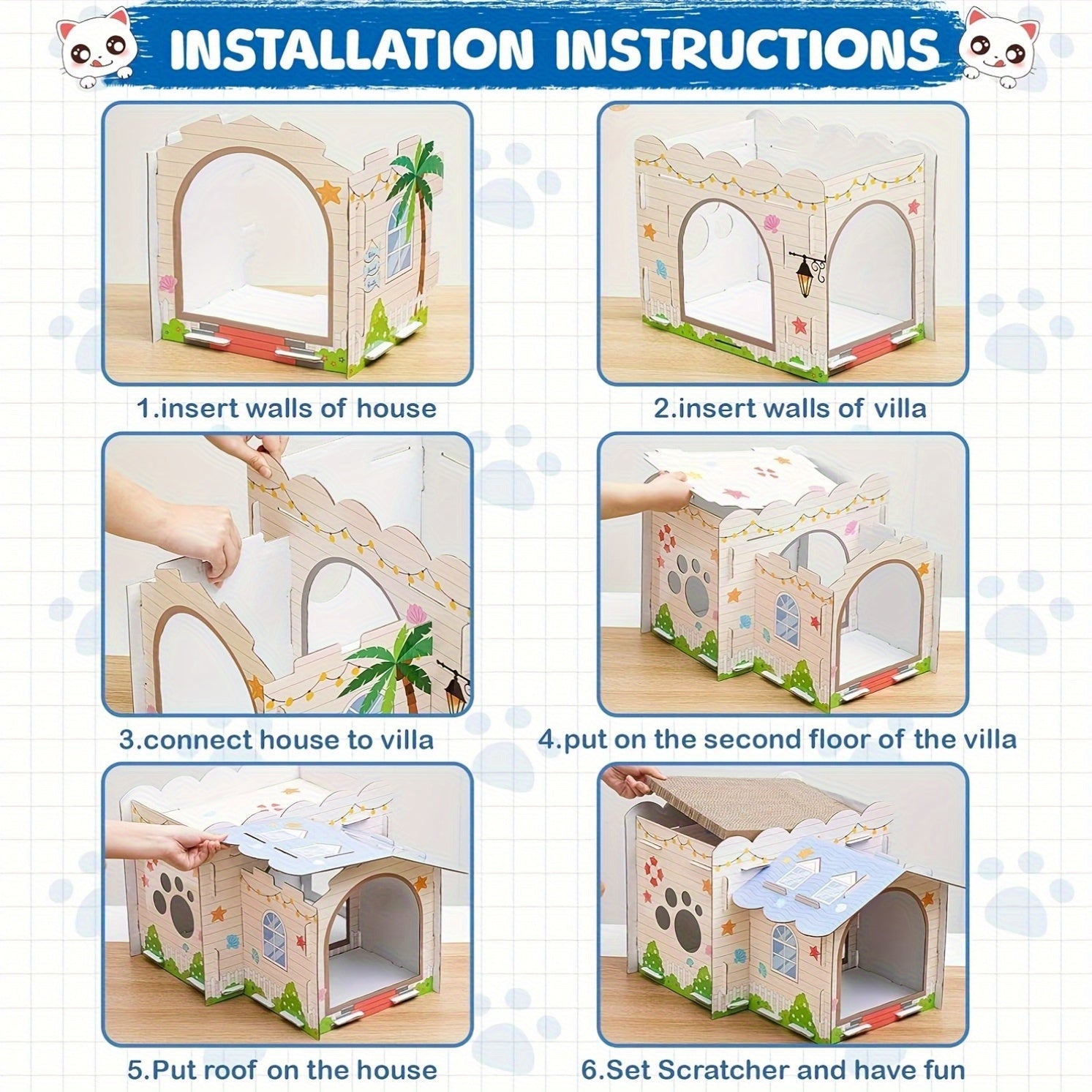 INSTALLATION INSTRUCTIONS

1.insert walls of house

2.insert walls of villa

3.connect house to villa

4.put on the second floor of the villa

5.Put roof on the house

6.Set Scratcher and have fun