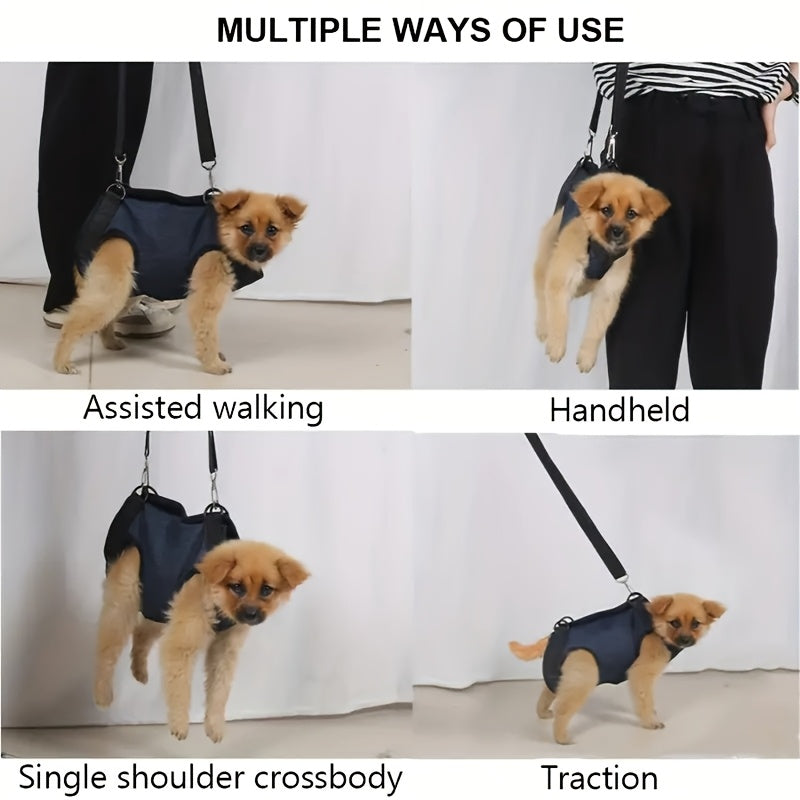 MULTIPLE WAYS OF USE

Assisted walking

Handheld

Single shoulder crossbody

Traction