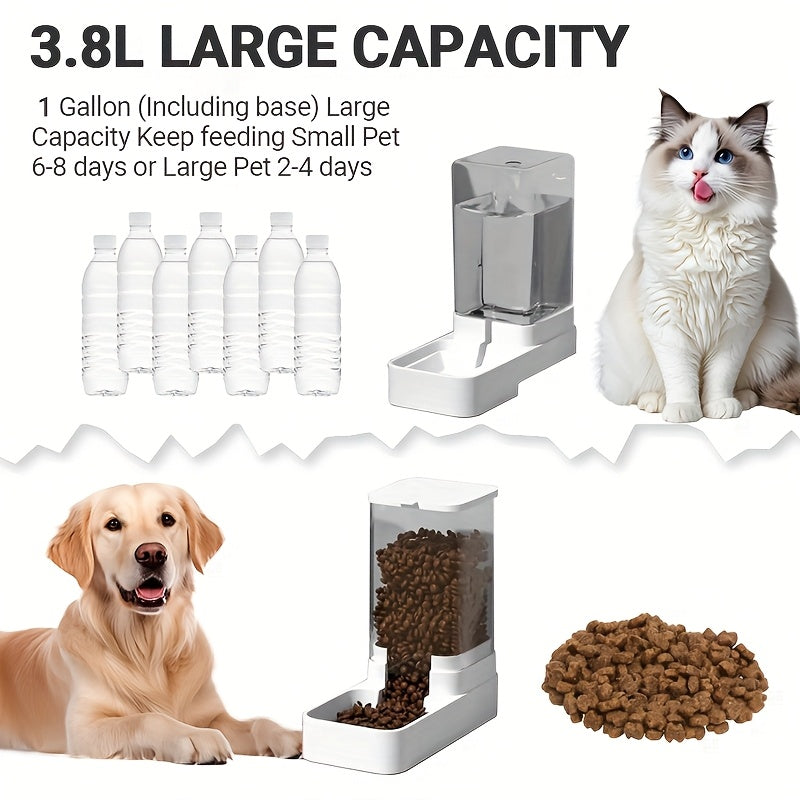 3.8L LARGE CAPACITY

1 Gallon (Including base) Large Capacity Keep feeding Small Pet 6-8 days or Large Pet 2-4 days