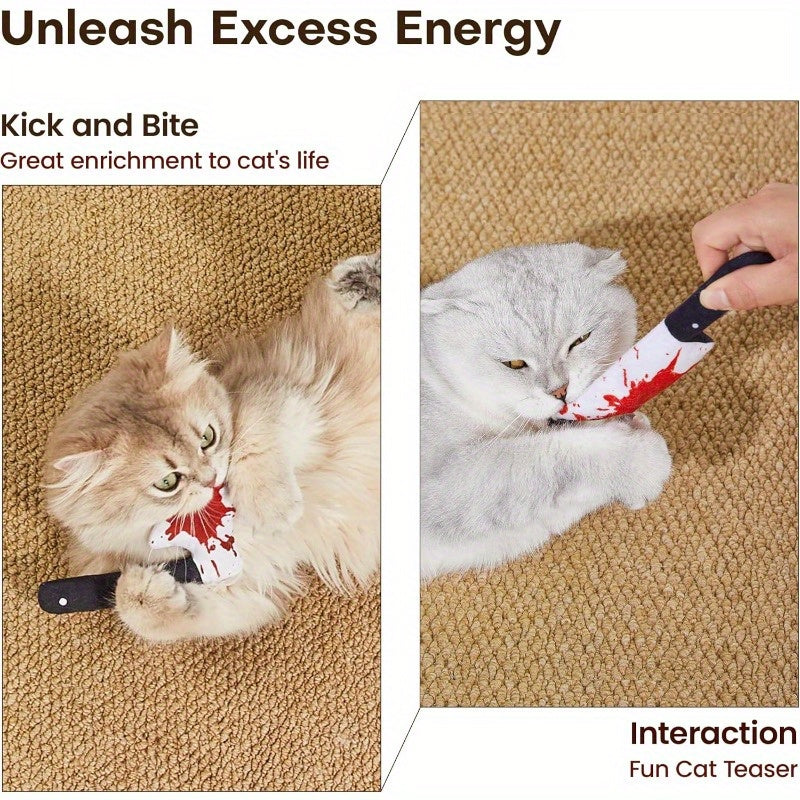 Unleash Excess Energy

Kick and Bite
Great enrichment to cat's life

Interaction
Fun Cat Teaser