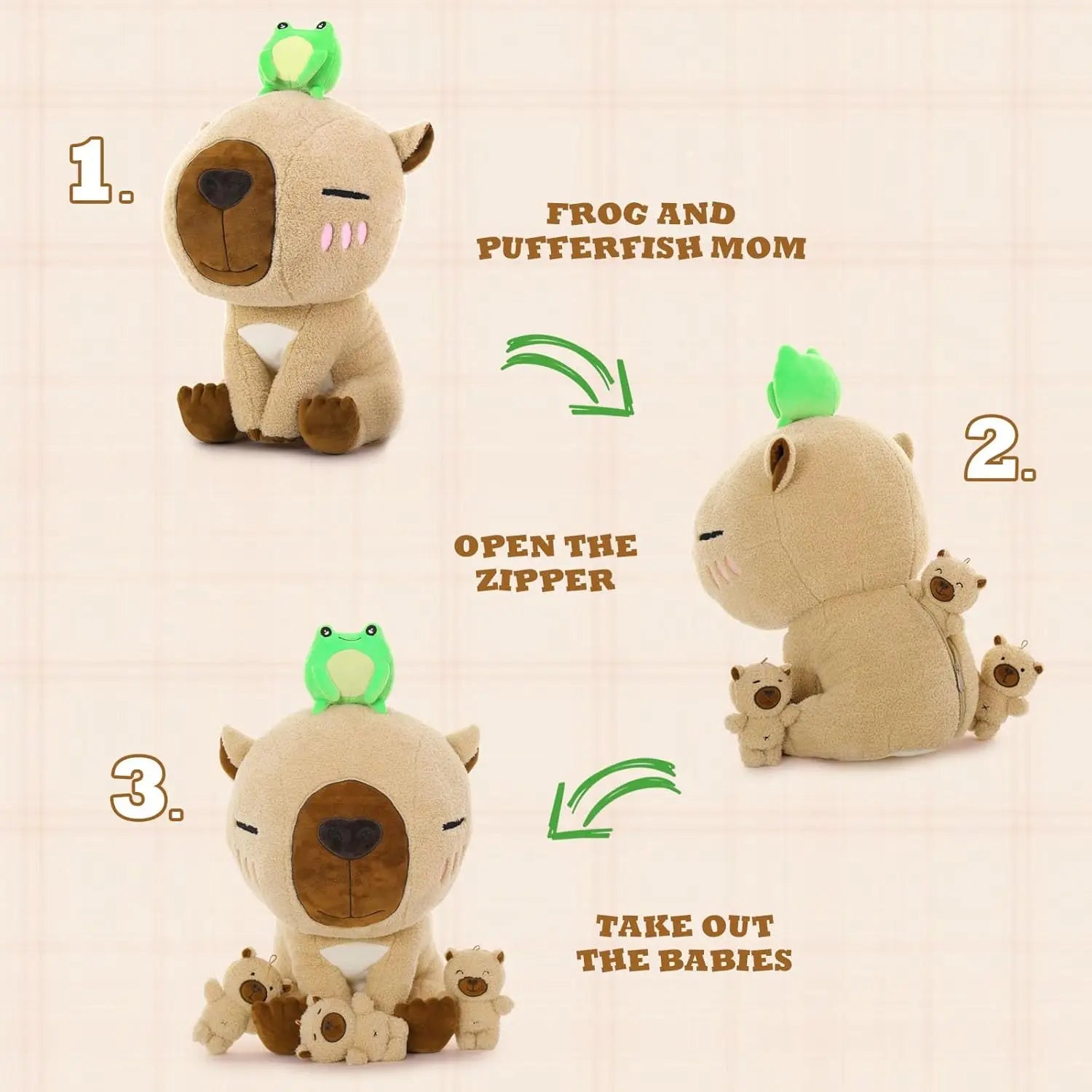 1.

FROG AND PUFFERFISH MOM

2.

OPEN THE ZIPPER

3.

TAKE OUT THE BABIES