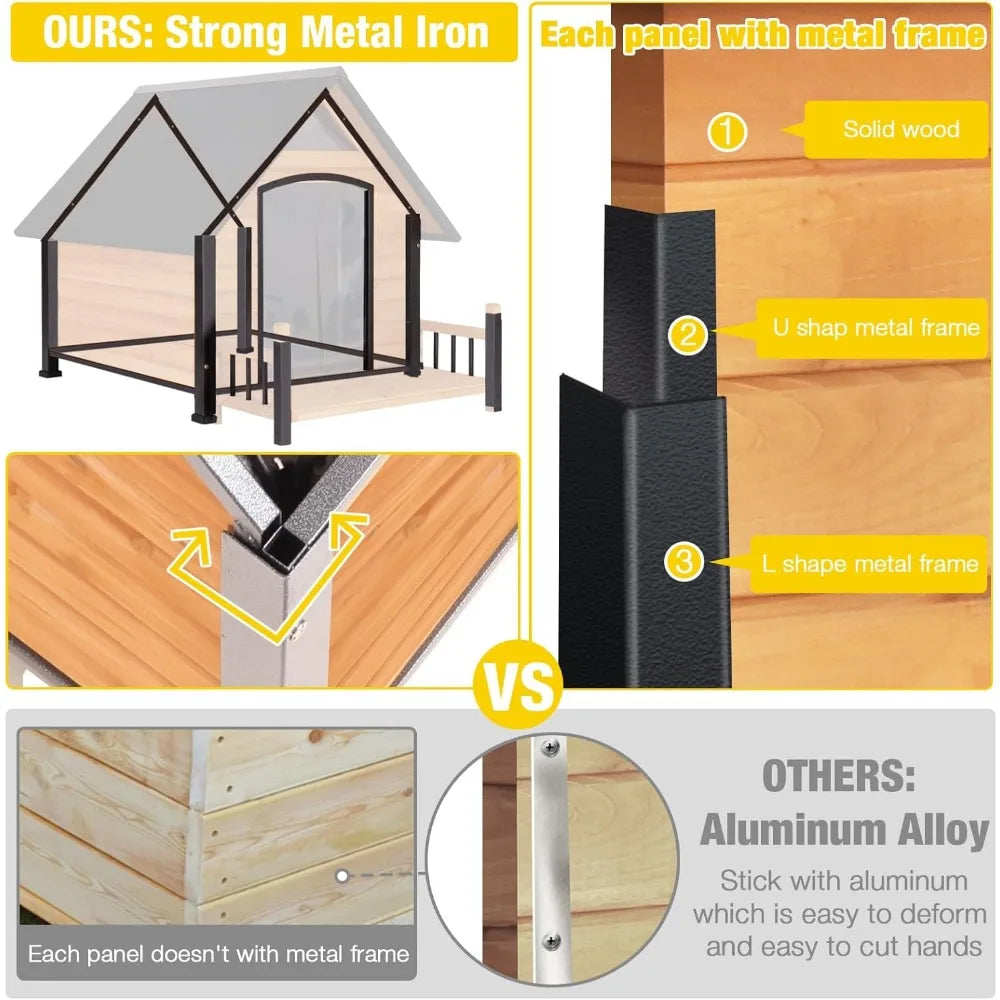 OURS: Strong Metal Iron

Each panel with metal frame

① Solid wood

② U shap metal frame

③ L shape metal frame

VS

Each panel doesn't with metal frame

OTHERS: Aluminum Alloy

Stick with aluminum which is easy to deform and easy to cut hands