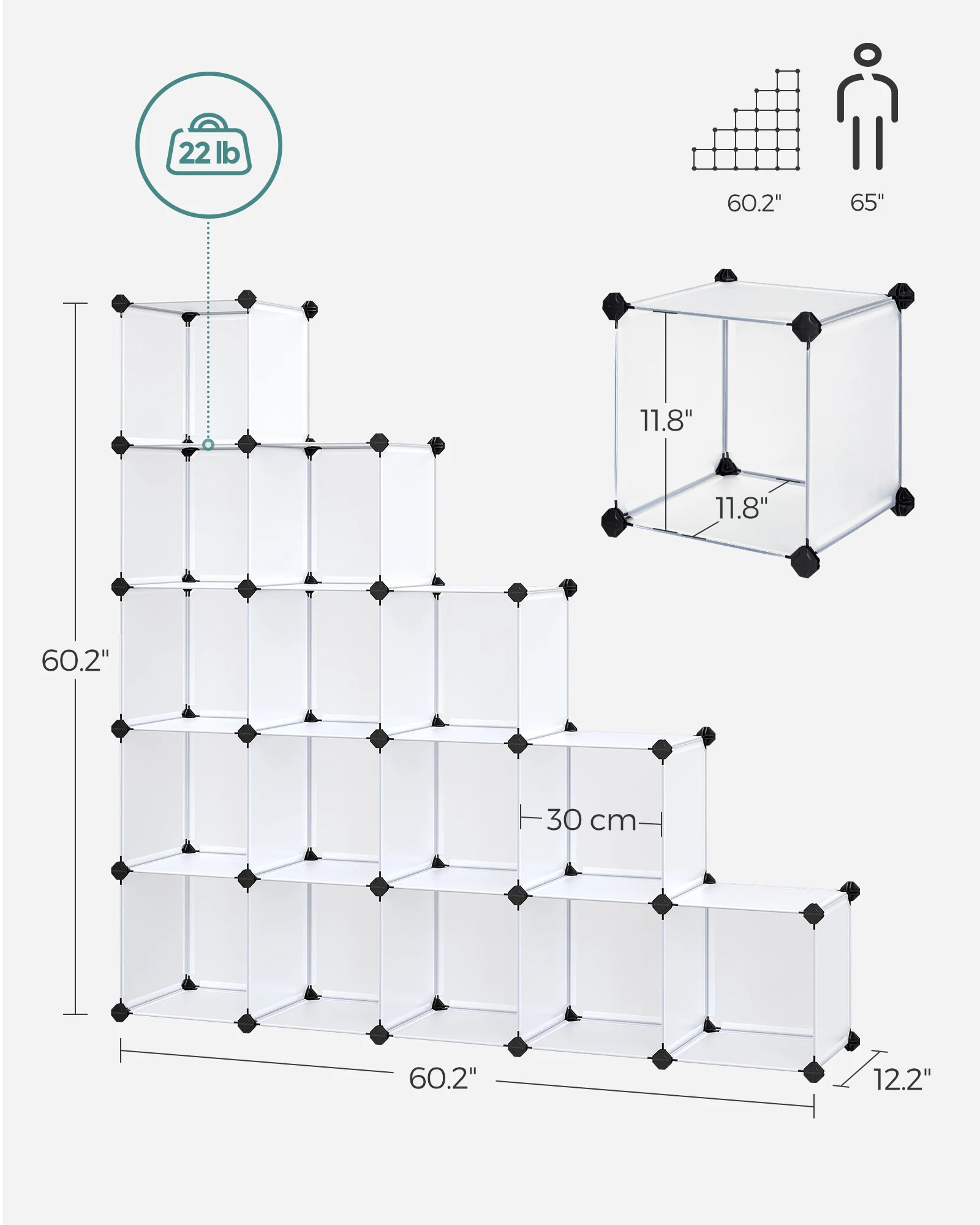 22 lb

60.2"

65"

11.8"

11.8"

60.2"

30 cm

60.2"

12.2"