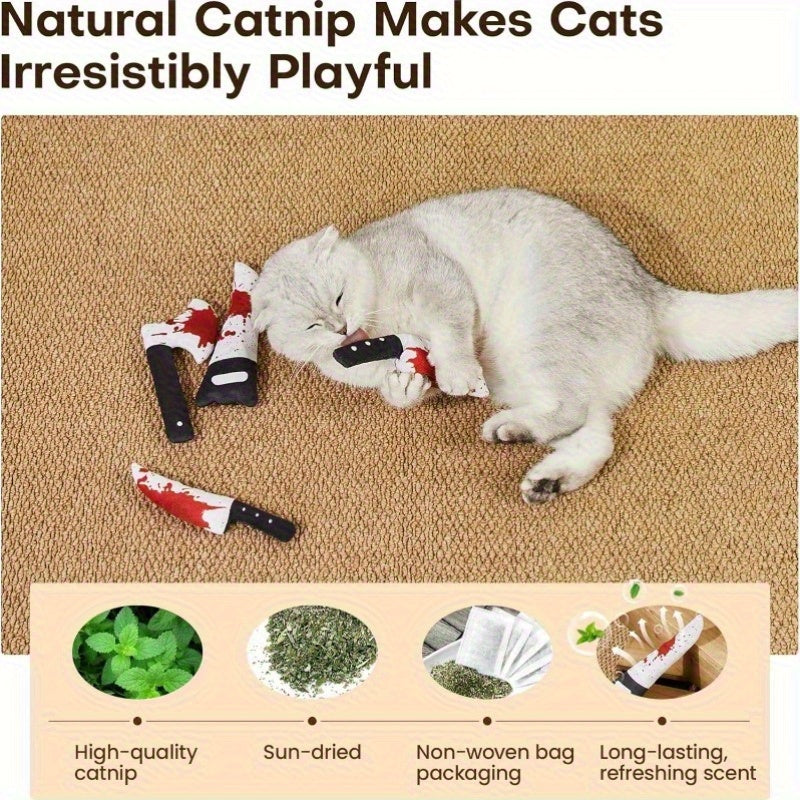 Natural Catnip Makes Cats Irresistibly Playful

High-quality catnip

Sun-dried

Non-woven bag packaging

Long-lasting, refreshing scent