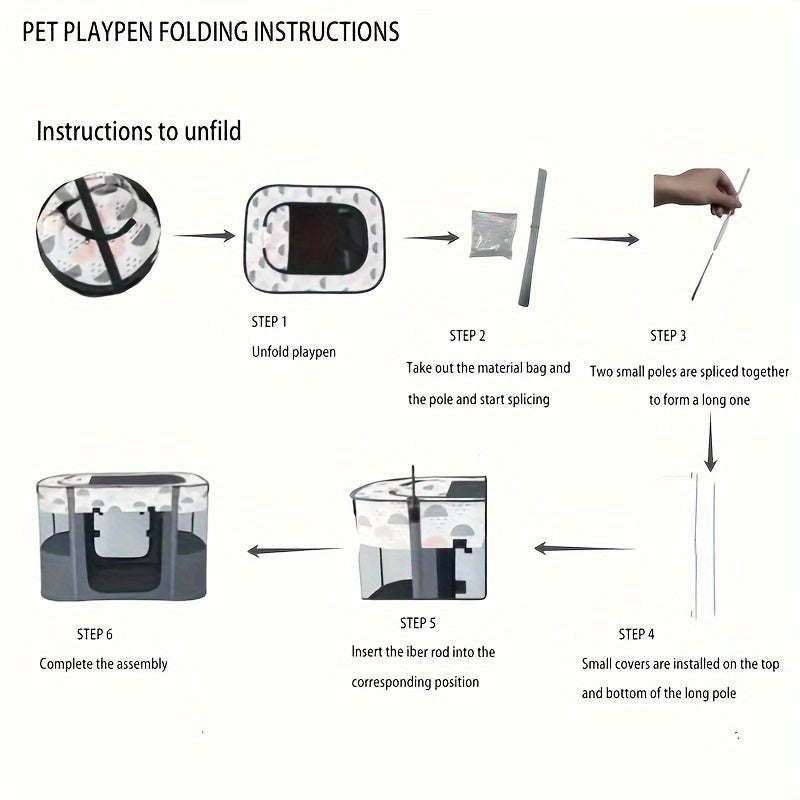 PET PLAYPEN FOLDING INSTRUCTIONS

Instructions to unfild

STEP 1
Unfold playpen

STEP 2
Take out the material bag and the pole and start splicing

STEP 3
Two small poles are spliced together to form a long one

STEP 4
Small covers are installed on the top and bottom of the long pole

STEP 5
Insert the iber rod into the corresponding position

STEP 6
Complete the assembly