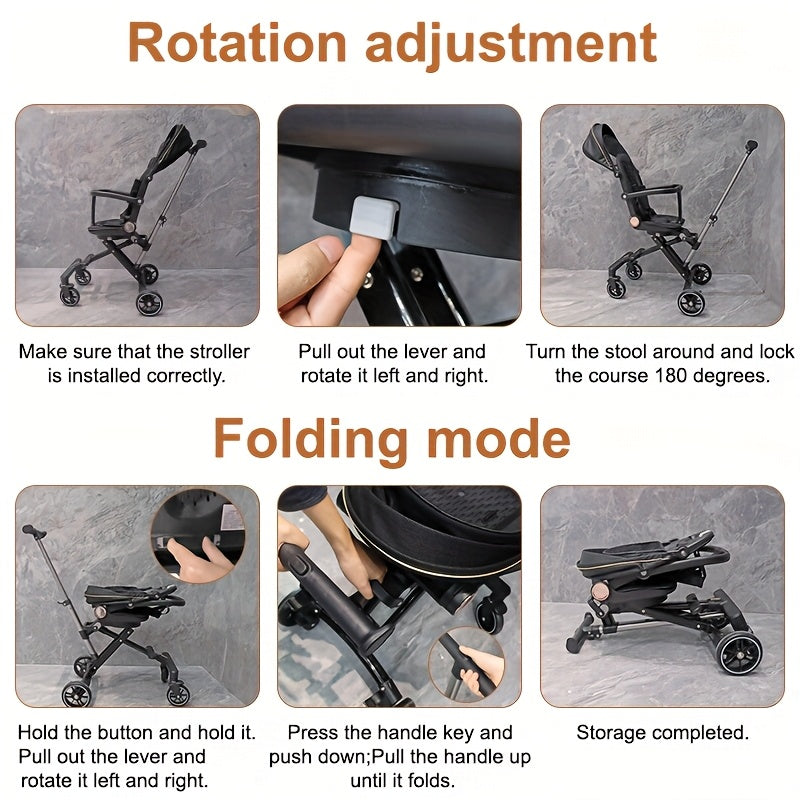 Rotation adjustment

Make sure that the stroller is installed correctly.

Pull out the lever and rotate it left and right.

Turn the stool around and lock the course 180 degrees.

Folding mode

Hold the button and hold it. Pull out the lever and rotate it left and right.

Press the handle key and push down;Pull the handle up until it folds.

Storage completed.