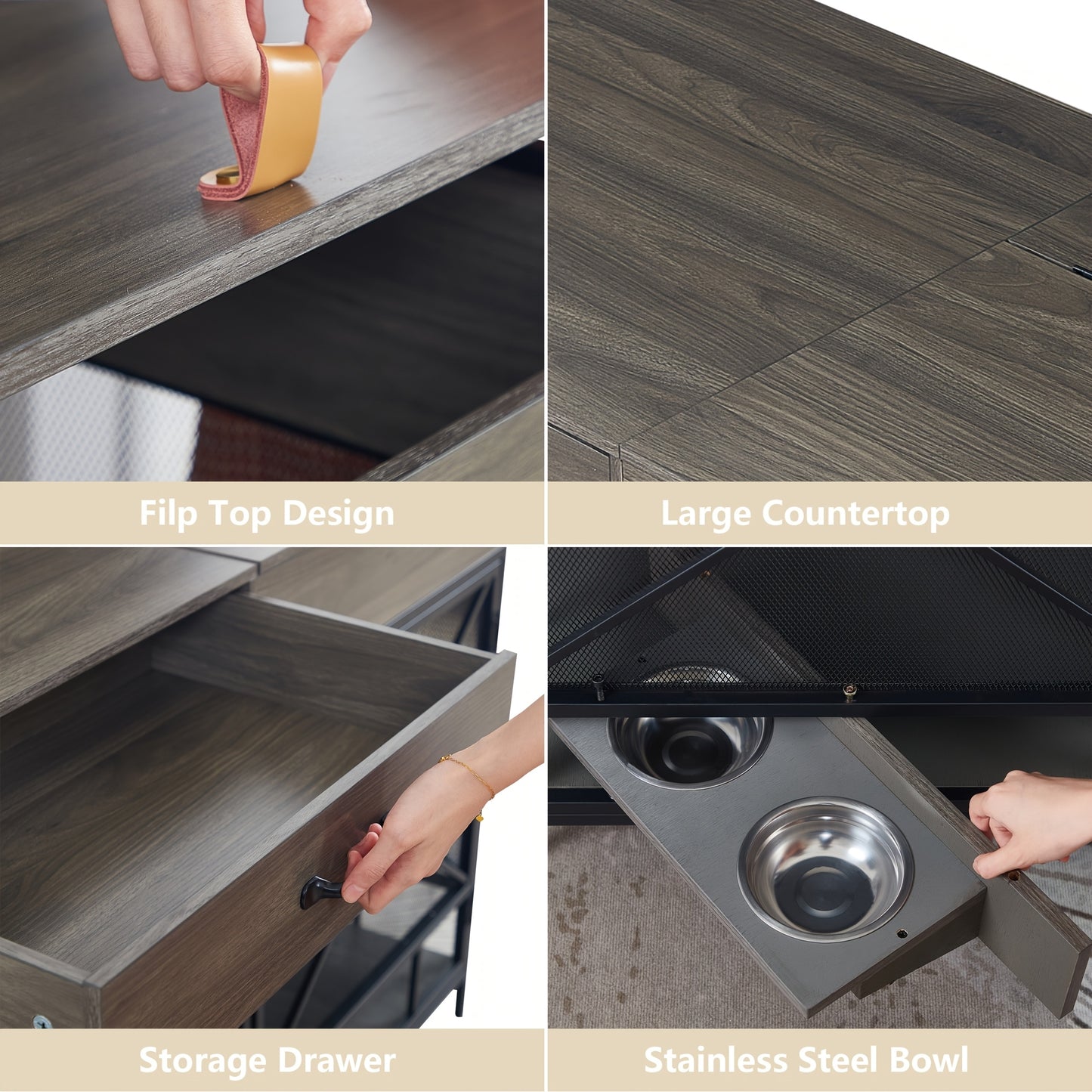 Filp Top Design

Large Countertop

Storage Drawer

Stainless Steel Bowl