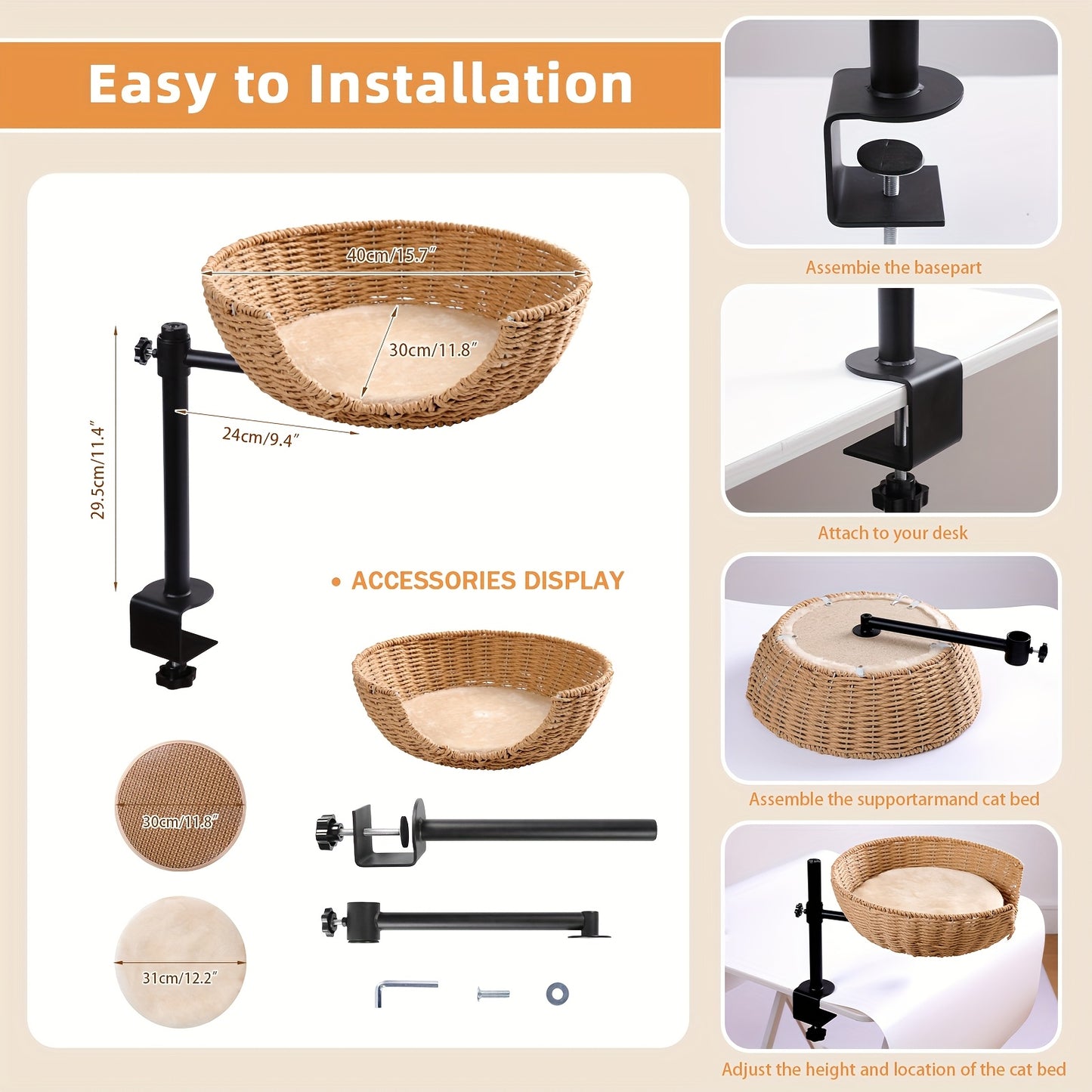 Easy to Installation

40cm/15.7″

30cm/11.8″

24cm/9.4″

29.5cm/11.4″

• ACCESSORIES DISPLAY

30cm/11.8″

31cm/12.2″

Assembie the basepart

Attach to your desk

Assemble the supportarmand cat bed

Adjust the height and location of the cat bed