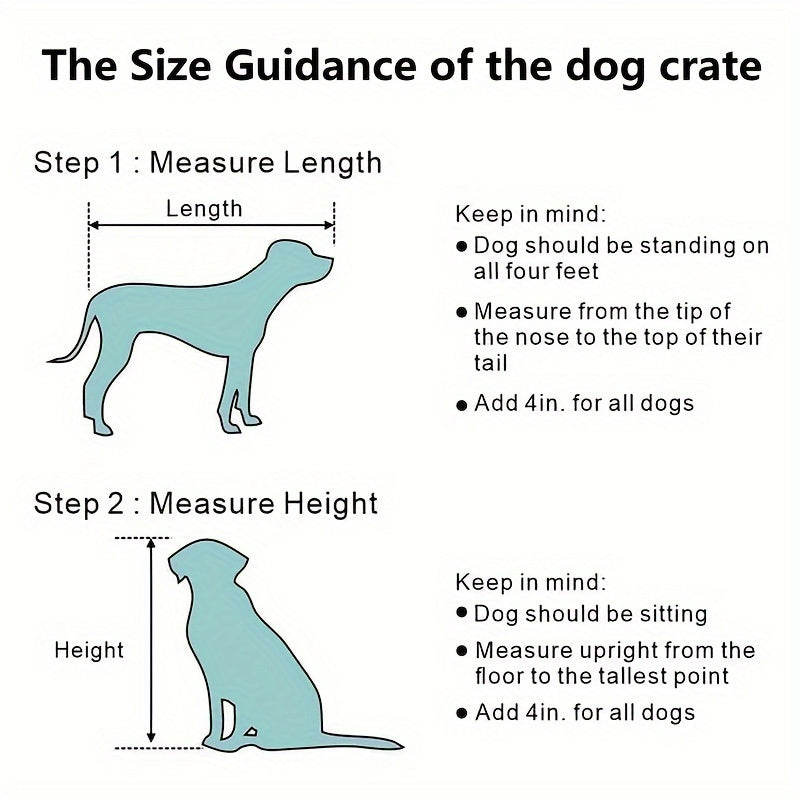 The Size Guidance of the dog crate

Step 1 : Measure Length

Length

Keep in mind:
● Dog should be standing on all four feet
● Measure from the tip of the nose to the top of their tail
● Add 4in. for all dogs

Step 2 : Measure Height

Height

Keep in mind:
● Dog should be sitting
● Measure upright from the floor to the tallest point
● Add 4in. for all dogs