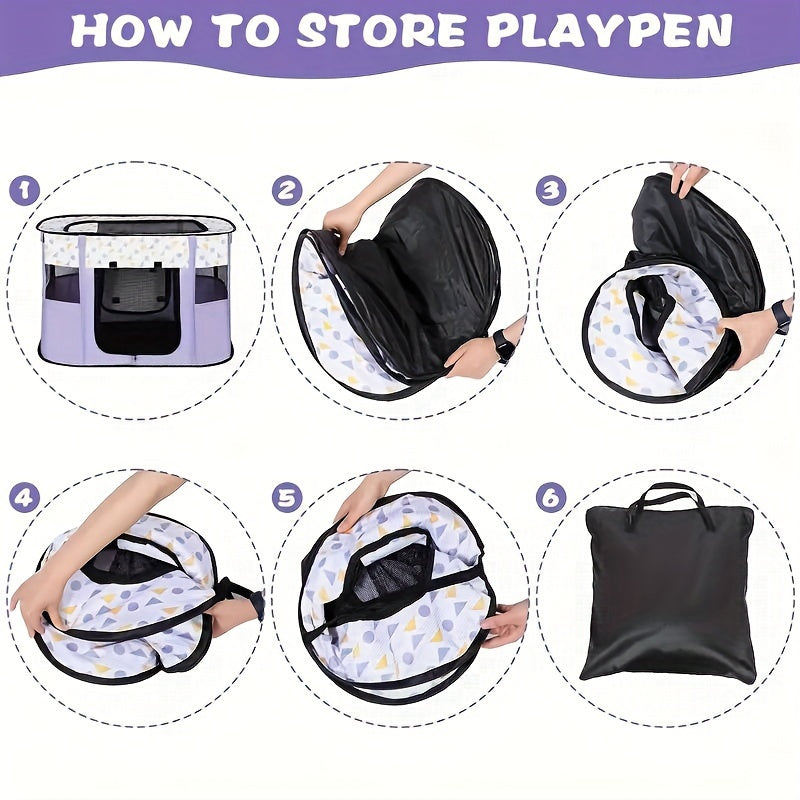 HOW TO STORE PLAYPEN

1

2

3

4

5

6